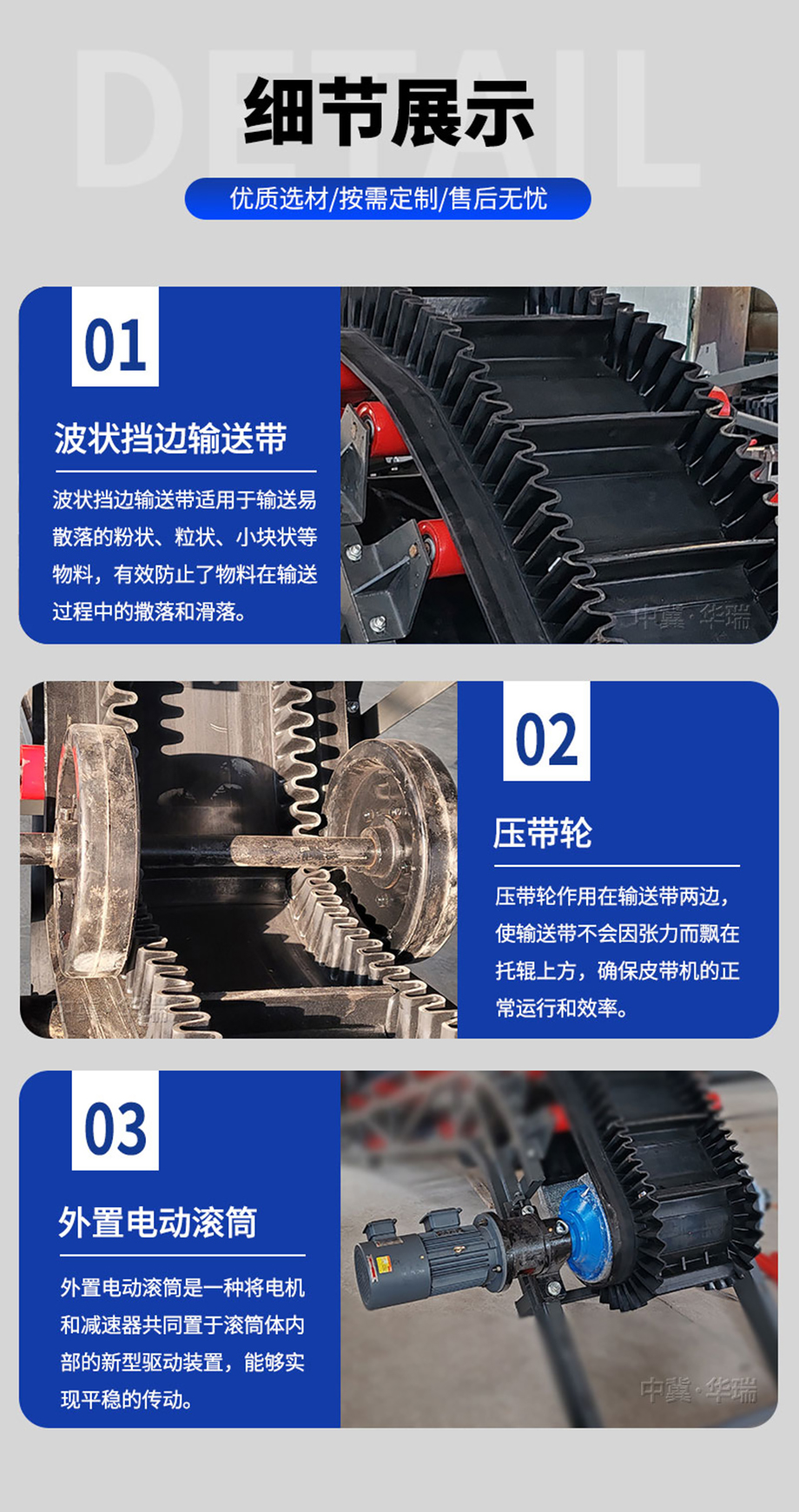 DETAIL

细节展示

优质选材/按需定制/售后无忧

01

波状挡边输送带

波状挡边输送带适用于输送易散落的粉状、粒状、小块状等物料，有效防止了物料在输送过程中的撒落和滑落。

中冀·华瑞

02

压带轮

压带轮作用在输送带两边，使输送带不会因张力而飘在托辊上方，确保皮带机的正常运行和效率。

03

外置电动滚筒

外置电动滚筒是一种将电机和减速器共同置于滚筒体内部的新型驱动装置，能够实现平稳的传动。

中冀·华瑞